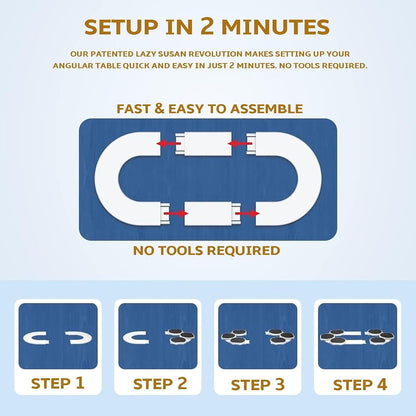 SETUP IN 2 MINUTES

OUR PATENTED LAZY SUSAN REVOLUTION MAKES SETTING UP YOUR ANGULAR TABLE QUICK AND EASY IN JUST 2 MINUTES. NO TOOLS REQUIRED.

FAST & EASY TO ASSEMBLE

NO TOOLS REQUIRED

STEP 1

STEP 2

STEP 3

STEP 4