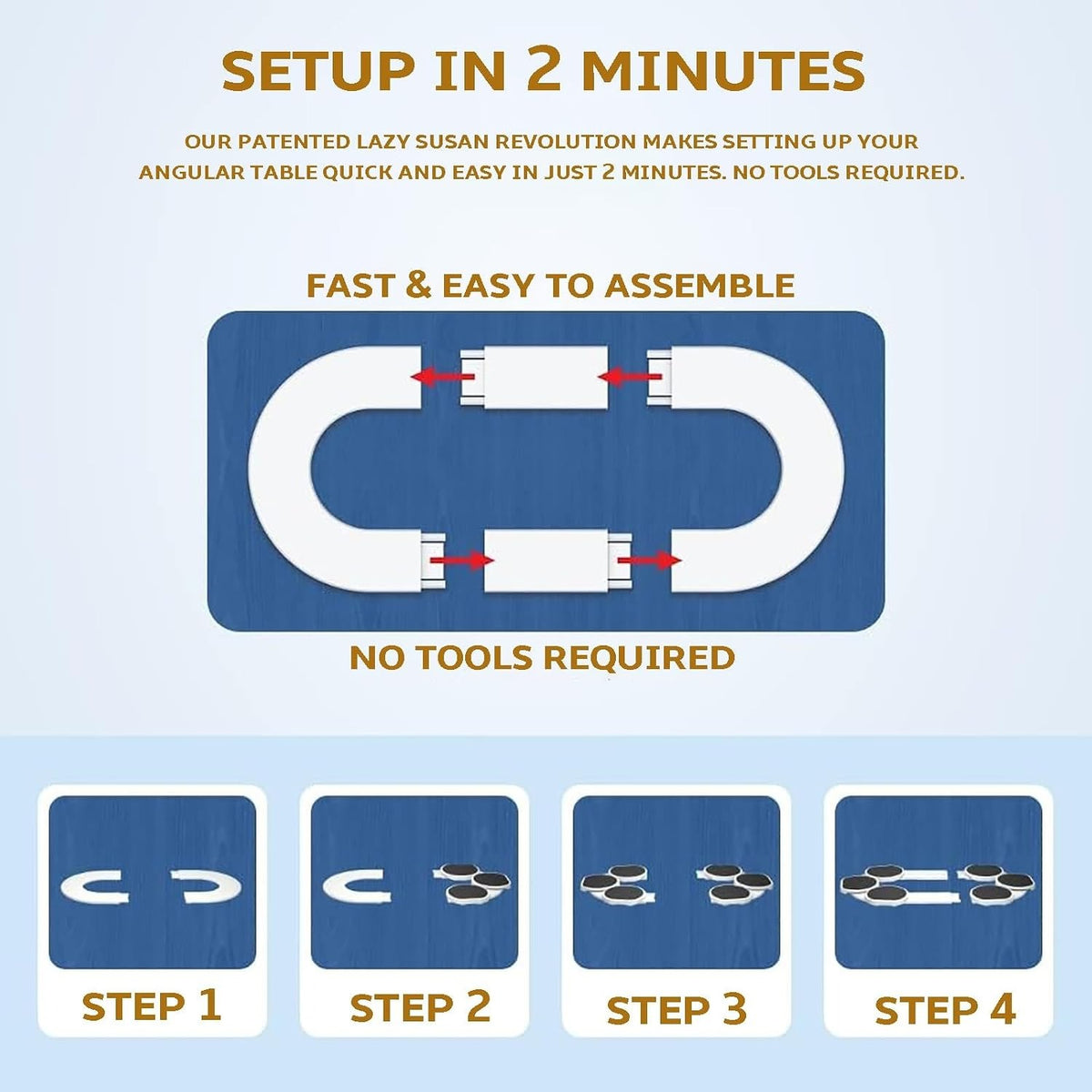 SETUP IN 2 MINUTES

OUR PATENTED LAZY SUSAN REVOLUTION MAKES SETTING UP YOUR ANGULAR TABLE QUICK AND EASY IN JUST 2 MINUTES. NO TOOLS REQUIRED.

FAST & EASY TO ASSEMBLE

NO TOOLS REQUIRED

STEP 1

STEP 2

STEP 3

STEP 4