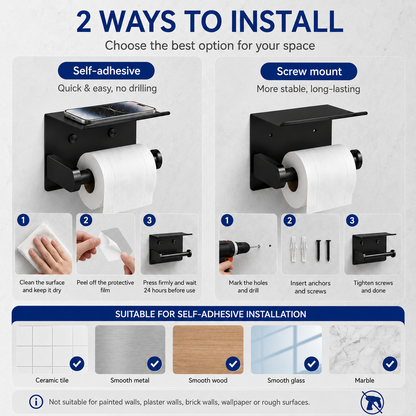 2 WAYS TO INSTALL

Choose the best option for your space

Self-adhesive

Quick & easy, no drilling

1
Clean the surface and keep it dry

2
Peel off the protective film

3
Press firmly and wait 24 hours before use

Screw mount

More stable, long-lasting

1
Mark the holes and drill

2
Insert anchors and screws

3
Tighten screws and done

SUITABLE FOR SELF-ADHESIVE INSTALLATION

Ceramic tile

Smooth metal

Smooth wood

Smooth glass

Marble

Not suitable for painted walls, plaster walls, brick walls, wallpaper or rough surfaces.