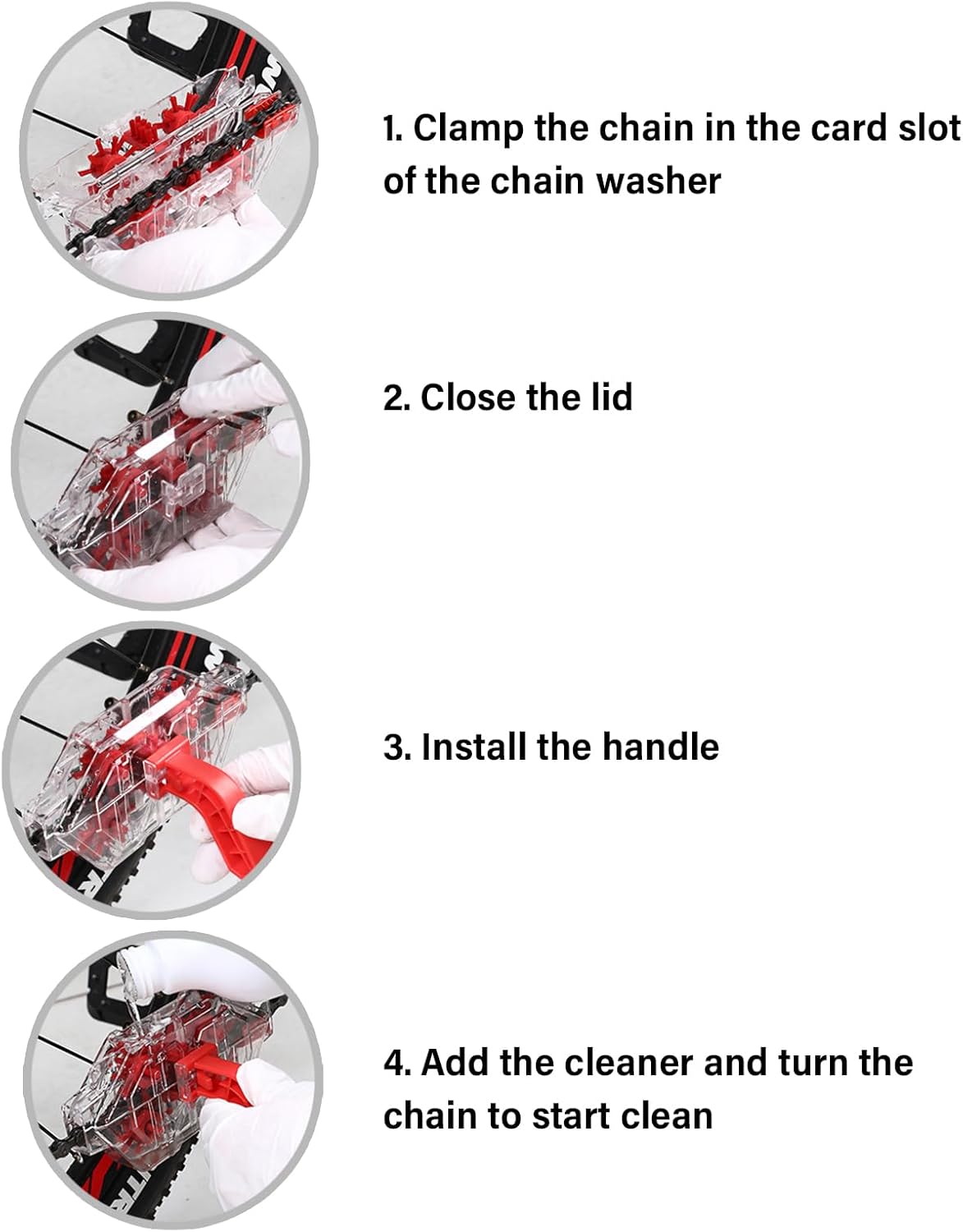 1. Clamp the chain in the card slot of the chain washer

2. Close the lid

3. Install the handle

4. Add the cleaner and turn the chain to start clean