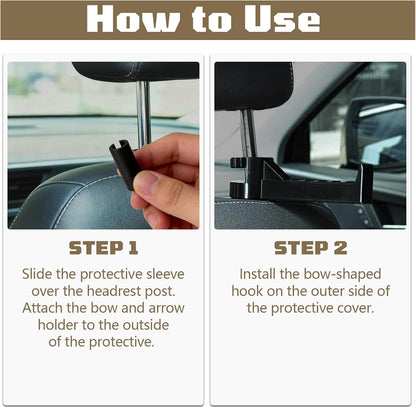 How to Use

STEP 1

Slide the protective sleeve over the headrest post. Attach the bow and arrow holder to the outside of the protective.

STEP 2

Install the bow-shaped hook on the outer side of the protective cover.