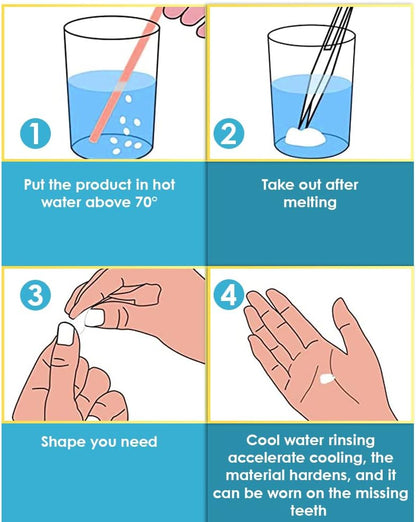 1

Put the product in hot water above 70°

2

Take out after melting

3

Shape you need

4

Cool water rinsing accelerate cooling, the material hardens, and it can be worn on the missing teeth