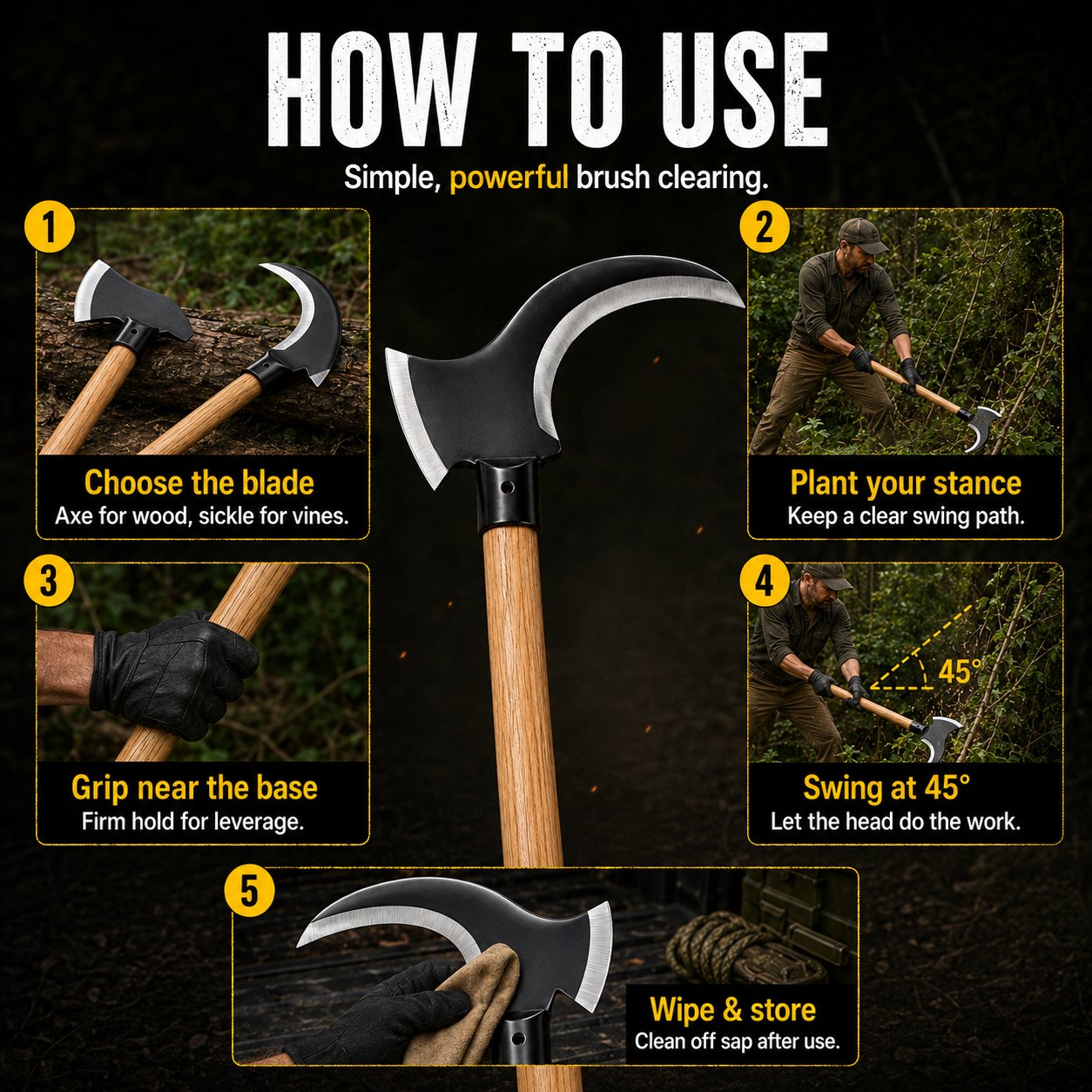 HOW TO USE

Simple, powerful brush clearing.

1

Choose the blade
Axe for wood, sickle for vines.

2

Plant your stance
Keep a clear swing path.

3

Grip near the base
Firm hold for leverage.

4

45°

Swing at 45°
Let the head do the work.

5

Wipe & store
Clean off sap after use.