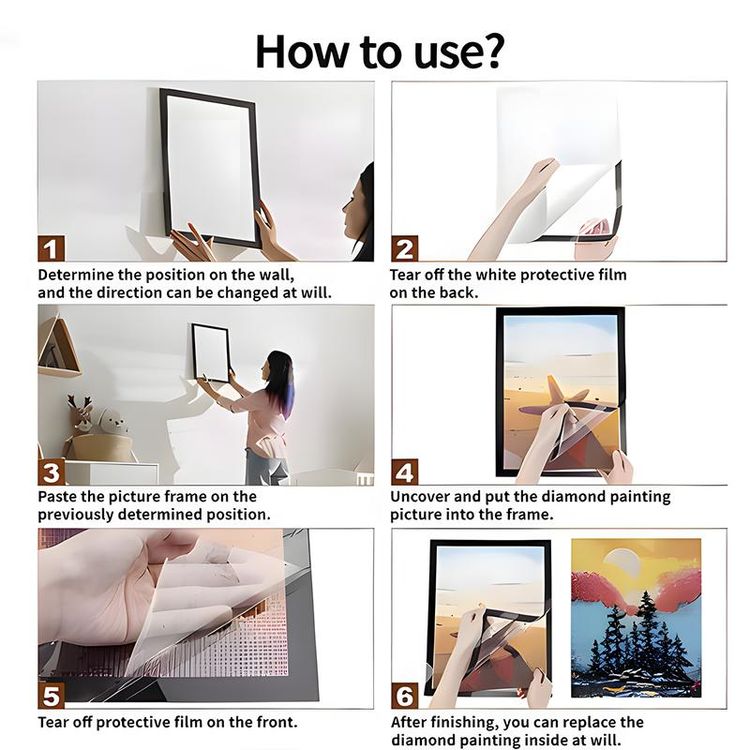 How to use?

1
Determine the position on the wall, and the direction can be changed at will.

2
Tear off the white protective film on the back.

3
Paste the picture frame on the previously determined position.

4
Uncover and put the diamond painting picture into the frame.

5
Tear off protective film on the front.

6
After finishing, you can replace the diamond painting inside at will.