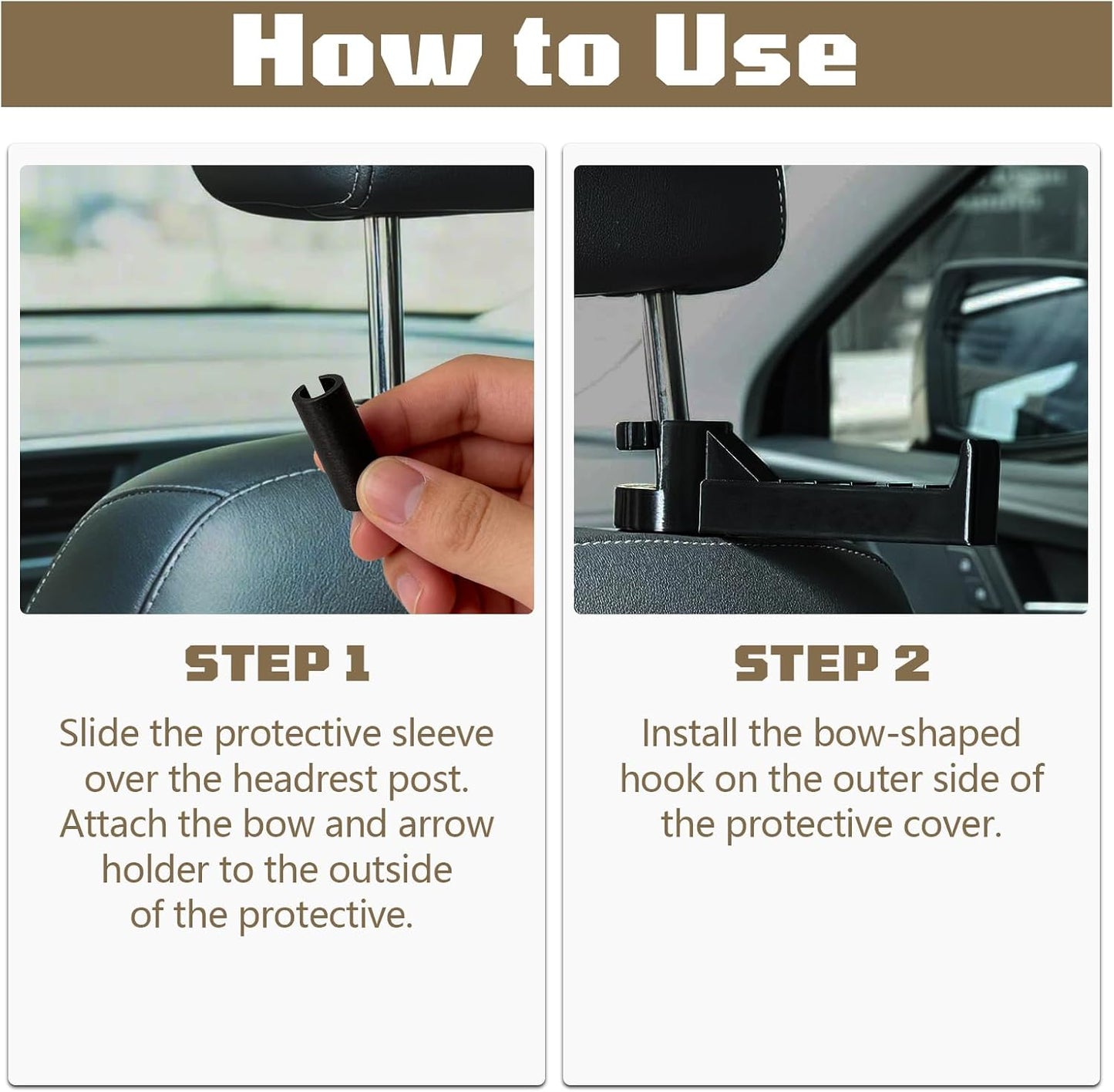 How to Use

STEP 1

Slide the protective sleeve over the headrest post. Attach the bow and arrow holder to the outside of the protective.

STEP 2

Install the bow-shaped hook on the outer side of the protective cover.